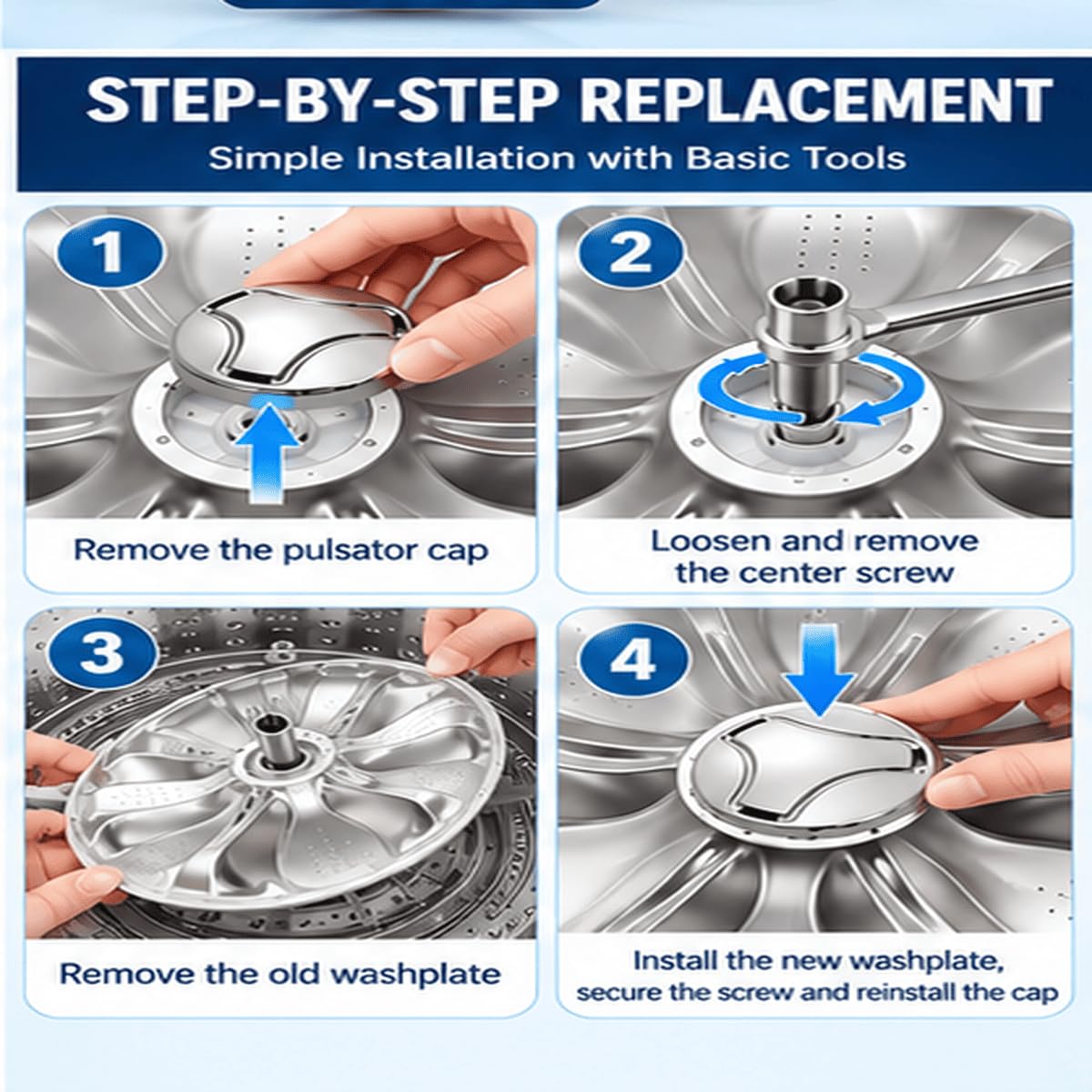 STEP-BY-STEP REPLACEMENT

Simple Installation with Basic Tools

1

Remove the pulsator cap

2

Loosen and remove the center screw

3

Remove the old washplate

4

Install the new washplate, secure the screw and reinstall the cap